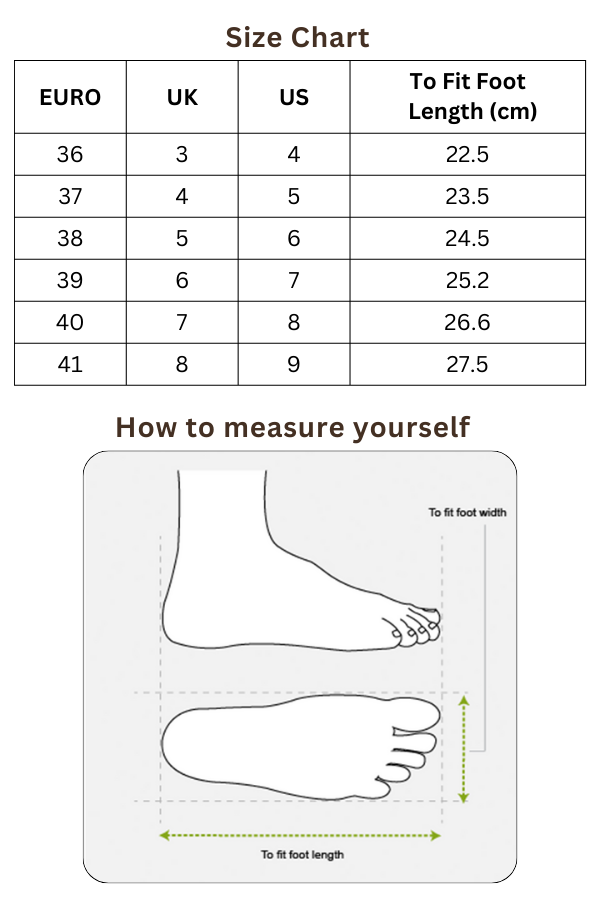 Size Chart

| EURO | UK | US | To Fit Foot Length (cm) |
|---|---|---|---|
| 36 | 3 | 4 | 22.5 |
| 37 | 4 | 5 | 23.5 |
| 38 | 5 | 6 | 24.5 |
| 39 | 6 | 7 | 25.2 |
| 40 | 7 | 8 | 26.6 |
| 41 | 8 | 9 | 27.5 |

How to measure yourself

To fit foot width

To fit foot length