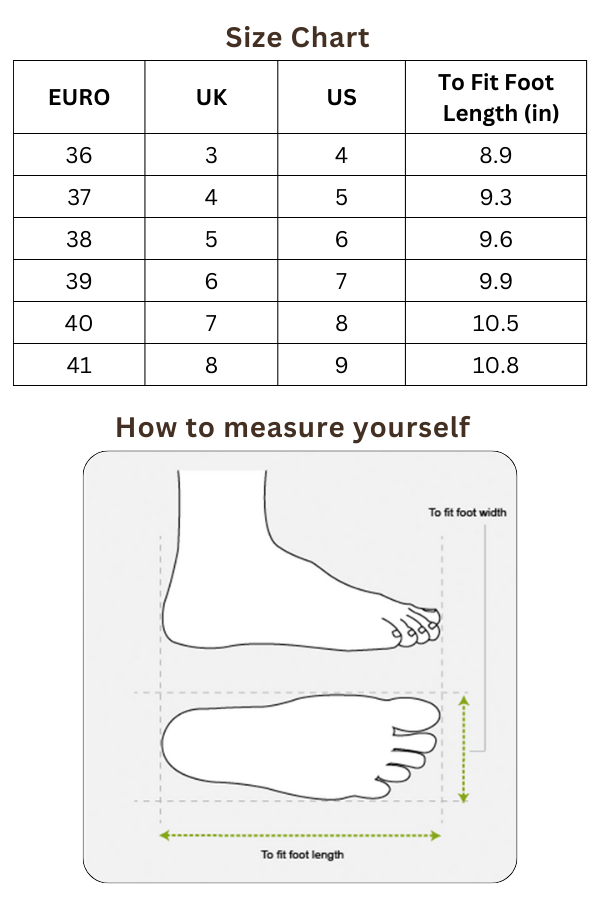 Size Chart

| EURO | UK | US | To Fit Foot Length (in) |
|---|---|---|---|
| 36 | 3 | 4 | 8.9 |
| 37 | 4 | 5 | 9.3 |
| 38 | 5 | 6 | 9.6 |
| 39 | 6 | 7 | 9.9 |
| 40 | 7 | 8 | 10.5 |
| 41 | 8 | 9 | 10.8 |

How to measure yourself

To fit foot width

To fit foot length