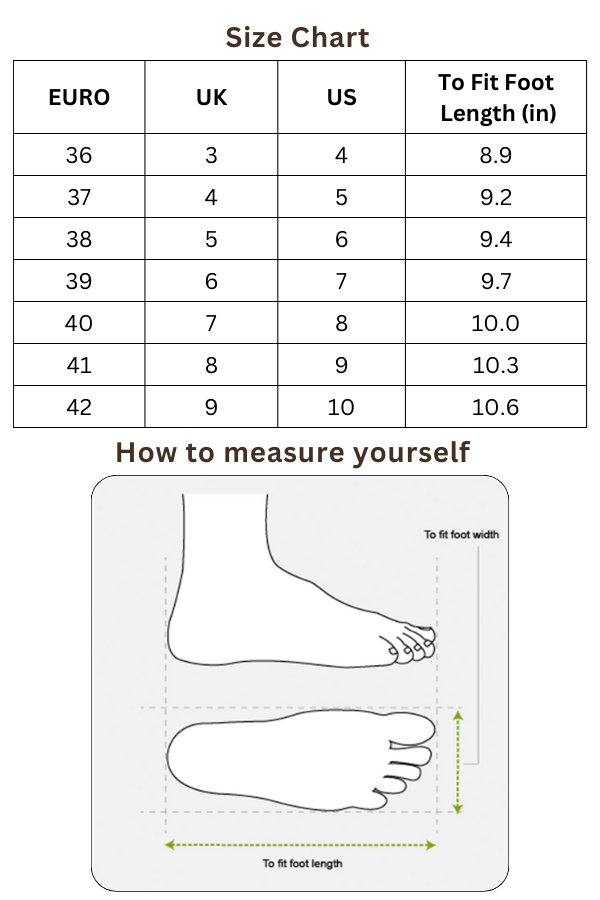 Size Chart

| EURO | UK | US | To Fit Foot Length (in) |
|---|---|---|---|
| 36 | 3 | 4 | 8.9 |
| 37 | 4 | 5 | 9.2 |
| 38 | 5 | 6 | 9.4 |
| 39 | 6 | 7 | 9.7 |
| 40 | 7 | 8 | 10.0 |
| 41 | 8 | 9 | 10.3 |
| 42 | 9 | 10 | 10.6 |

How to measure yourself

To fit foot width

To fit foot length