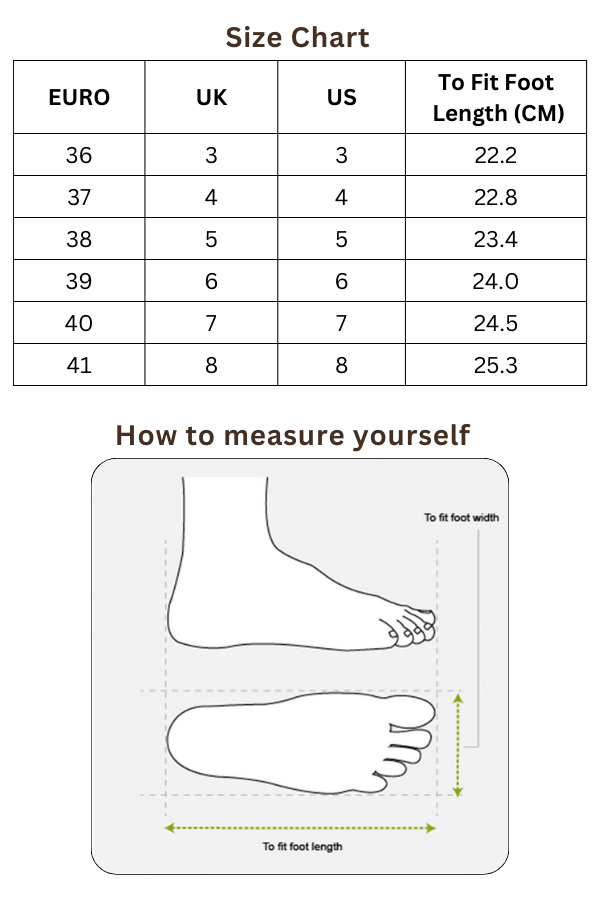 Size Chart

| EURO | UK | US | To Fit Foot Length (CM) |
|---|---|---|---|
| 36 | 3 | 3 | 22.2 |
| 37 | 4 | 4 | 22.8 |
| 38 | 5 | 5 | 23.4 |
| 39 | 6 | 6 | 24.0 |
| 40 | 7 | 7 | 24.5 |
| 41 | 8 | 8 | 25.3 |

How to measure yourself

To fit foot width

To fit foot length