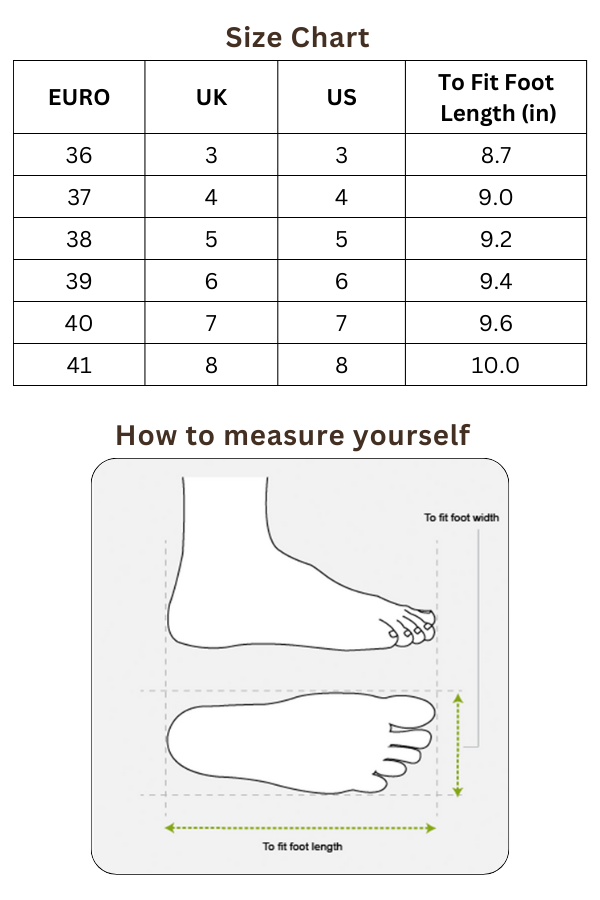 Size Chart

| EURO | UK | US | To Fit Foot Length (in) |
|---|---|---|---|
| 36 | 3 | 3 | 8.7 |
| 37 | 4 | 4 | 9.0 |
| 38 | 5 | 5 | 9.2 |
| 39 | 6 | 6 | 9.4 |
| 40 | 7 | 7 | 9.6 |
| 41 | 8 | 8 | 10.0 |

How to measure yourself

To fit foot width

To fit foot length